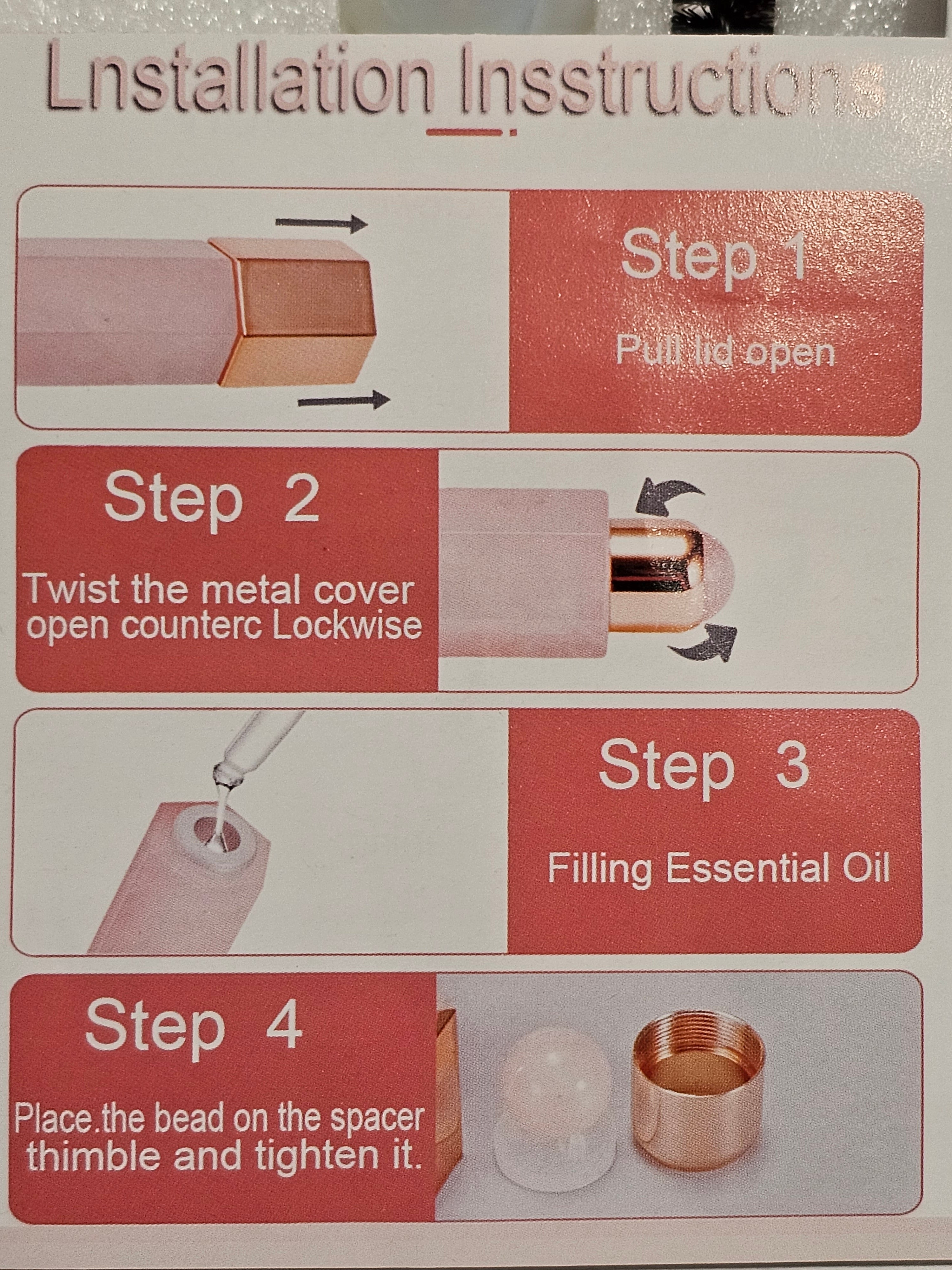 Lnstallation Insstructions

Step 1

Pull lid open

Step 2

Twist the metal cover open counterc Lockwise

Step 3

Filling Essential Oil

Step 4

Place.the bead on the spacer thimble and tighten it.